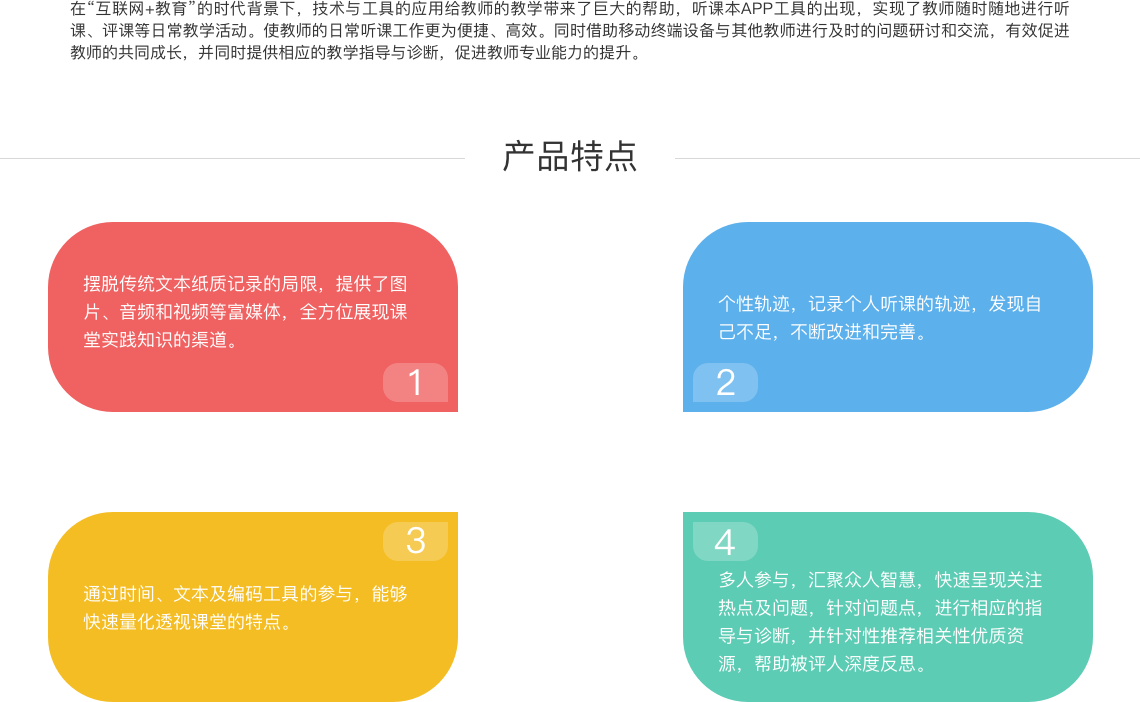 在“互联网+教育”的时代背景下，技术与工具的应用给教师的教学带来了巨大的帮助，听课本APP工具的出现，实现了教师随时随地进行听课、评课等日常教学活动。使教师的日常听课工作更为便捷、高效。同时借助移动终端设备与其他教师进行及时的问题研讨和交流，有效促进教师的共同成长，并同时提供相应的教学指导与诊断，促进教师专业能力的提升。

产品特点

摆脱传统文本纸质记录的局限，提供了图片、音频和视频等富媒体，全方位展现课堂实践知识的渠道。

1

个性轨迹，记录个人听课的轨迹，发现自己不足，不断改进和完善。

2

3

通过时间、文本及编码工具的参与，能够快速量化透视课堂的特点。

4

多人参与，汇聚众人智慧，快速呈现关注热点及问题，针对问题点，进行相应的指导与诊断，并针对性推荐相关性优质资源，帮助被评人深度反思。